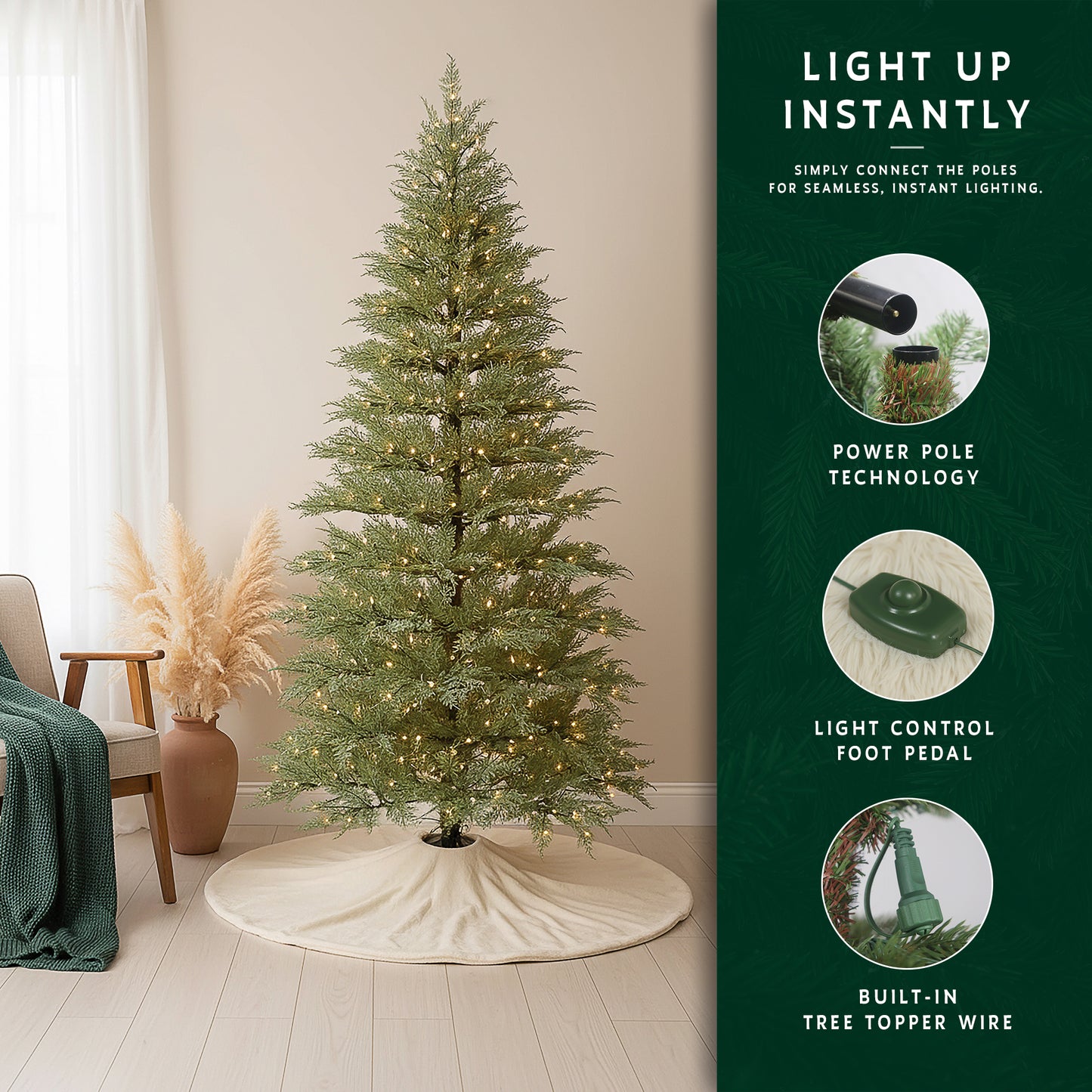 LIGHT UP INSTANTLY

SIMPLY CONNECT THE POLES FOR SEAMLESS, INSTANT LIGHTING.

POWER POLE TECHNOLOGY

LIGHT CONTROL FOOT PEDAL

BUILT-IN TREE TOPPER WIRE